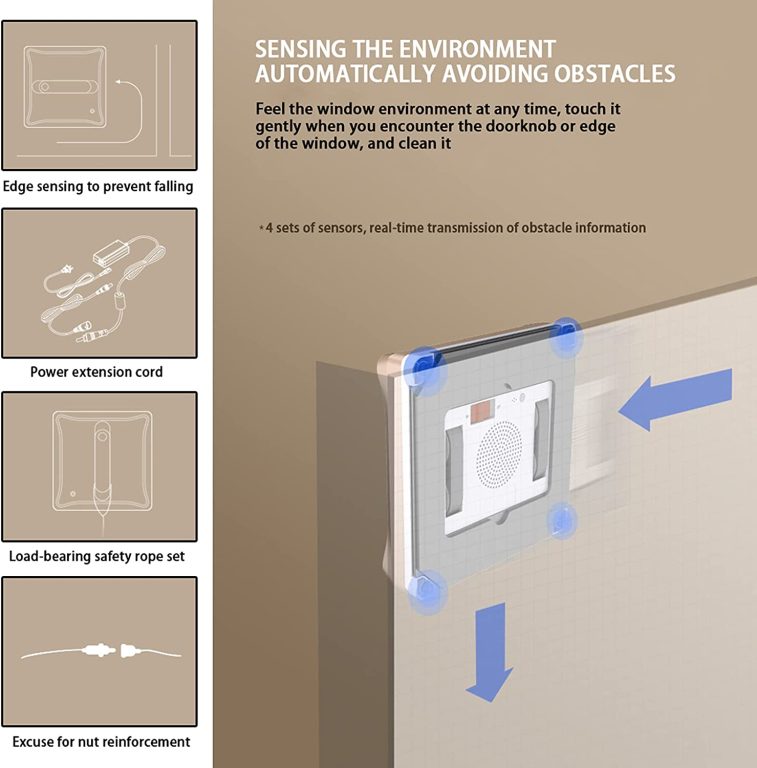 Edge sensing to prevent falling

Power extension cord

Load-bearing safety rope set

Excuse for nut reinforcement

SENSING THE ENVIRONMENT
AUTOMATICALLY AVOIDING OBSTACLES

Feel the window environment at any time, touch it gently when you encounter the doorknob or edge of the window, and clean it

*4 sets of sensors, real-time transmission of obstacle information